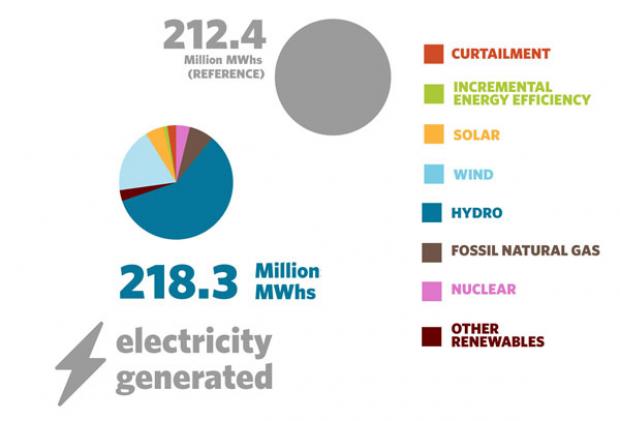 212.4
Million MWhs
(REFERENCE)

218.3 Million MWhs

electricity generated

CURTAILMENT

INCREMENTAL ENERGY EFFICIENCY

SOLAR

WIND

HYDRO

FOSSIL NATURAL GAS

NUCLEAR

OTHER RENEWABLES